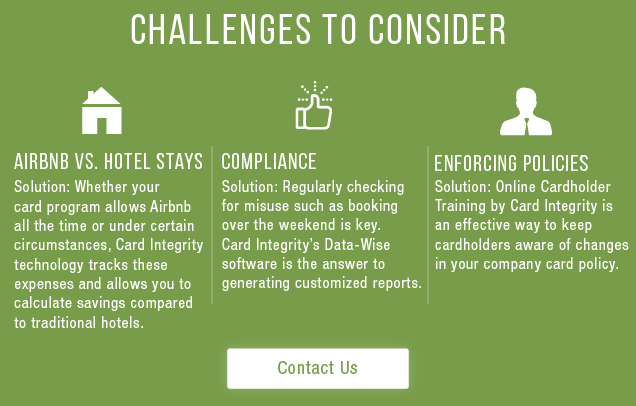 CHALLENGES TO CONSIDER

AIRBNB VS. HOTEL STAYS
Solution: Whether your card program allows Airbnb all the time or under certain circumstances, Card Integrity technology tracks these expenses and allows you to calculate savings compared to traditional hotels.

COMPLIANCE
Solution: Regularly checking for misuse such as booking over the weekend is key. Card Integrity's Data-Wise software is the answer to generating customized reports.

ENFORCING POLICIES
Solution: Online Cardholder Training by Card Integrity is an effective way to keep cardholders aware of changes in your company card policy.

Contact Us